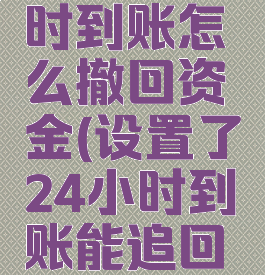 时到账怎么撤回资金(设置了24小时到账能追回