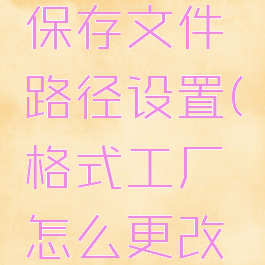 保存文件路径设置(格式工厂怎么更改